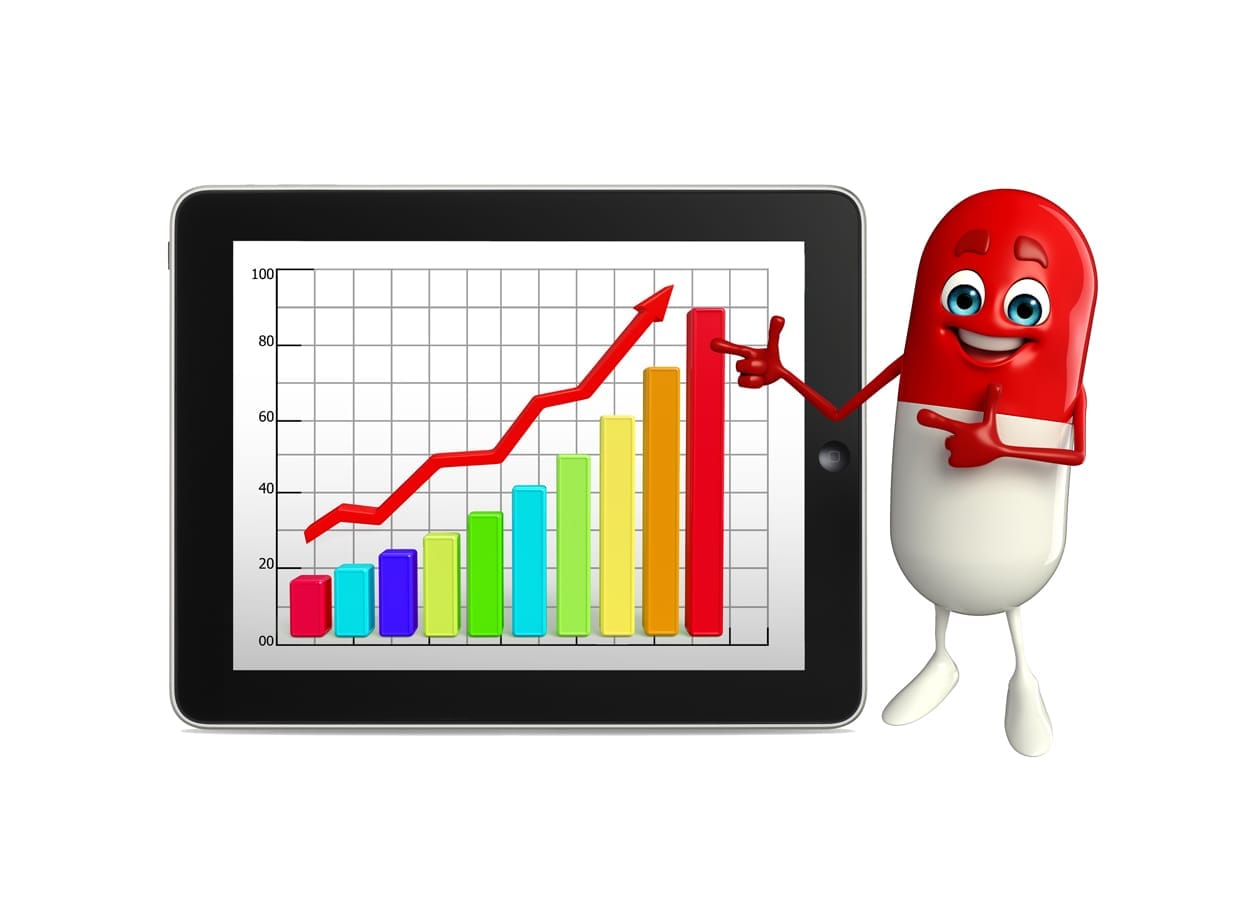 100
80
60
40
20
00